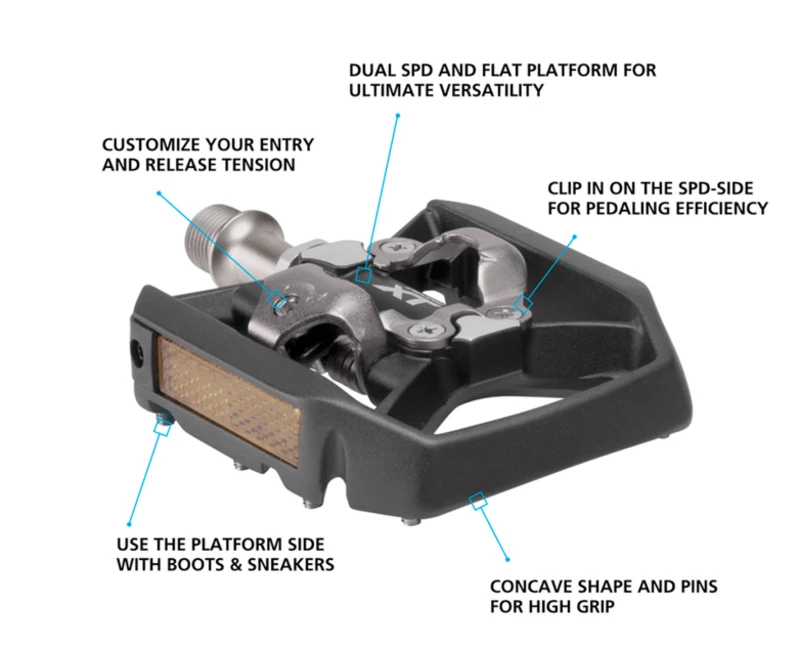 DUAL SPD AND FLAT PLATFORM FOR ULTIMATE VERSATILITY

CUSTOMIZE YOUR ENTRY AND RELEASE TENSION

CLIP IN ON THE SPD-SIDE FOR PEDALING EFFICIENCY

XT

USE THE PLATFORM SIDE WITH BOOTS & SNEAKERS

CONCAVE SHAPE AND PINS FOR HIGH GRIP