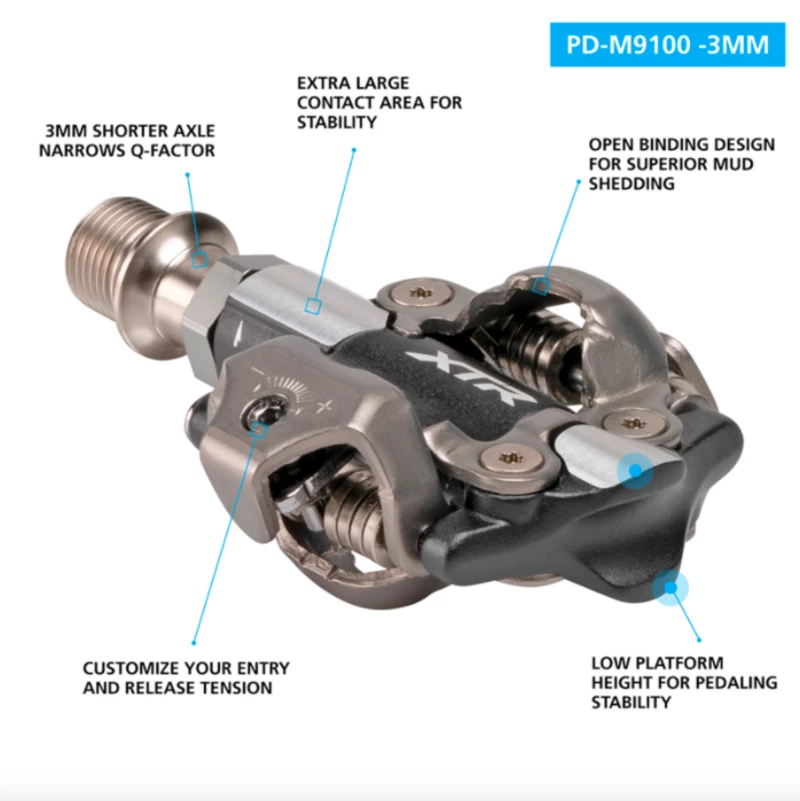 PD-M9100 -3MM

EXTRA LARGE CONTACT AREA FOR STABILITY

3MM SHORTER AXLE NARROWS Q-FACTOR

OPEN BINDING DESIGN FOR SUPERIOR MUD SHEDDING

XTR

CUSTOMIZE YOUR ENTRY AND RELEASE TENSION

LOW PLATFORM HEIGHT FOR PEDALING STABILITY